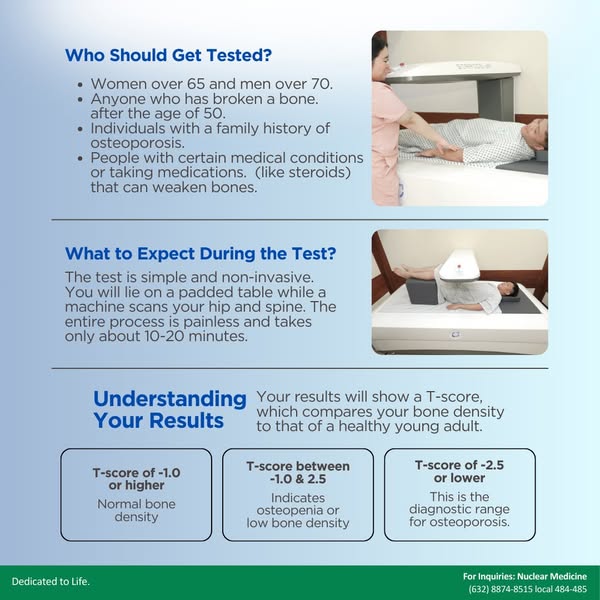 Who Should Get Tested?

- Women over 65 and men over 70.
- Anyone who has broken a bone. after the age of 50.
- Individuals with a family history of osteoporosis.
- People with certain medical conditions or taking medications. (like steroids) that can weaken bones.

What to Expect During the Test?

The test is simple and non-invasive. You will lie on a padded table while a machine scans your hip and spine. The entire process is painless and takes only about 10-20 minutes.

Understanding Your Results

Your results will show a T-score, which compares your bone density to that of a healthy young adult.

T-score of -1.0 or higher
Normal bone density

T-score between -1.0 & 2.5
Indicates osteopenia or low bone density

T-score of -2.5 or lower
This is the diagnostic range for osteoporosis.

Dedicated to Life.

For Inquiries: Nuclear Medicine
(632) 8874-8515 local 484-485